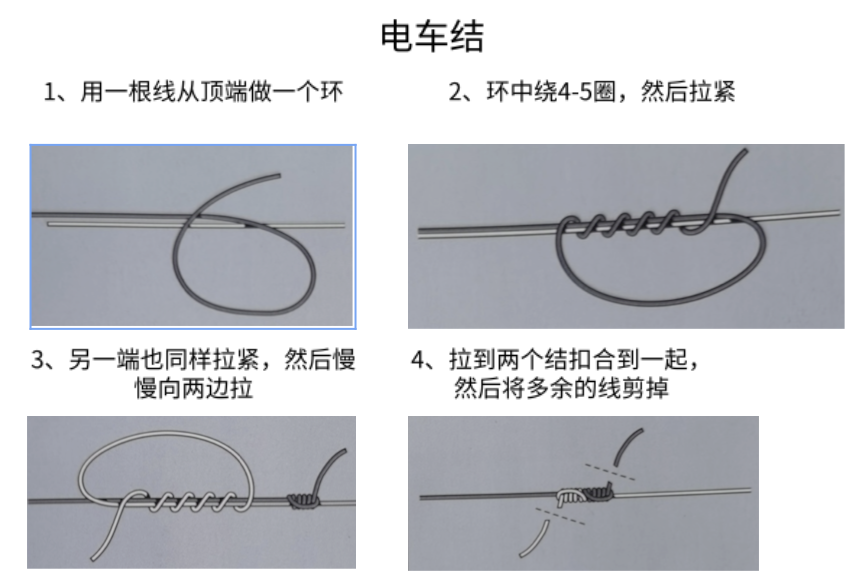 电车结

1、用一根线从顶端做一个环

2、环中绕4-5圈，然后拉紧

3、另一端也同样拉紧，然后慢慢向两边拉

4、拉到两个结扣合到一起，然后将多余的线剪掉