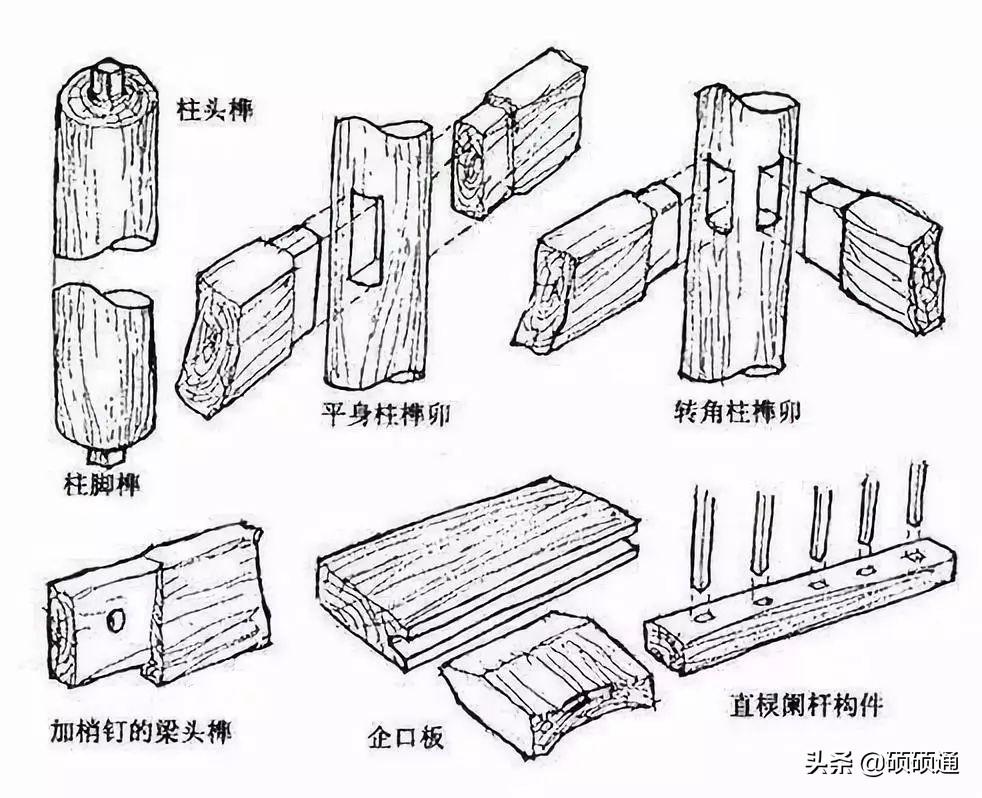 柱头榫

平身柱榫卯

转角柱榫卯

柱脚榫

加梢钉的梁头榫

企口板

直棂阑杆构件

头条 @硕硕通