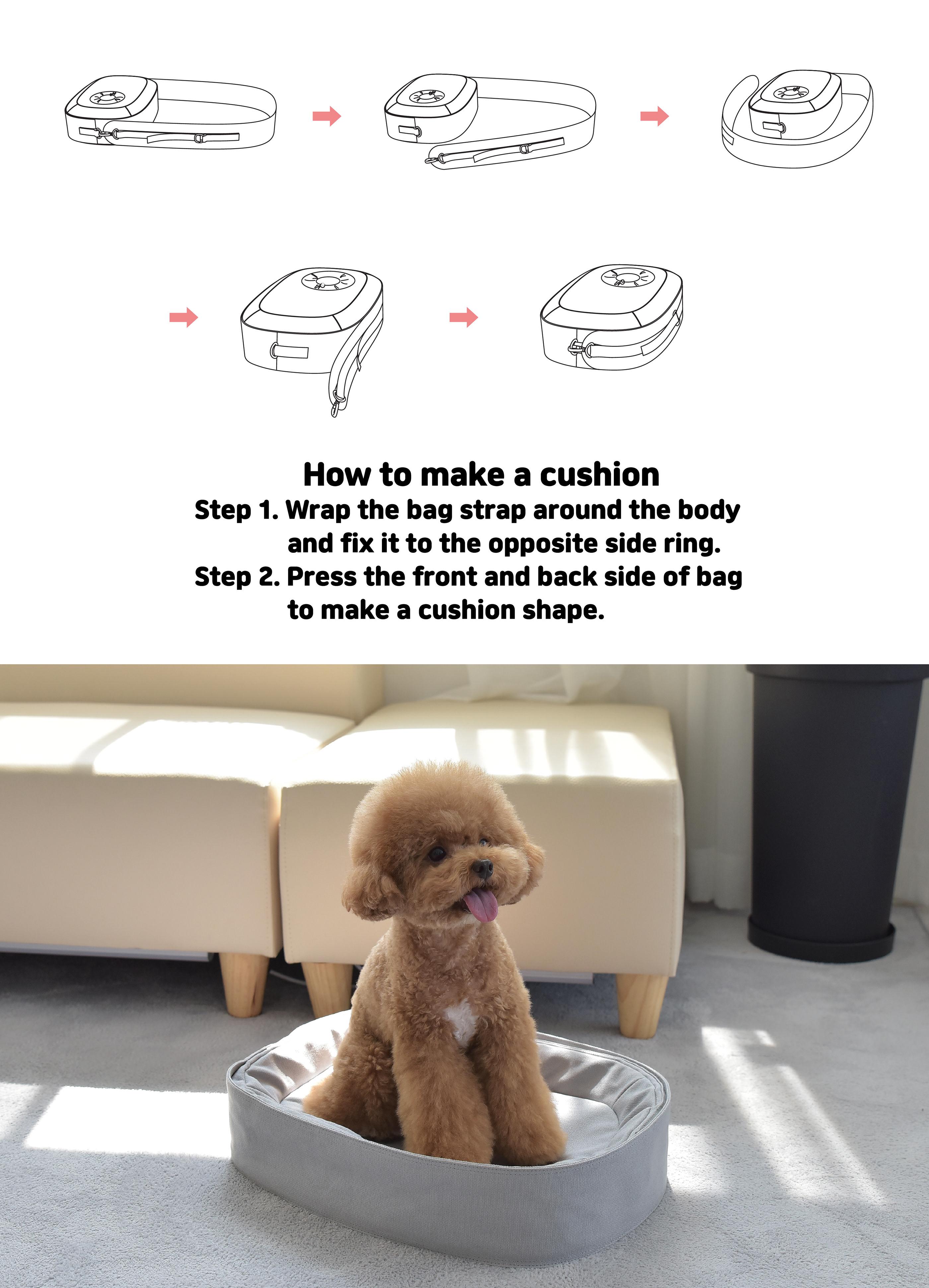 How to make a cushion

Step 1. Wrap the bag strap around the body and fix it to the opposite side ring.

Step 2. Press the front and back side of bag to make a cushion shape.