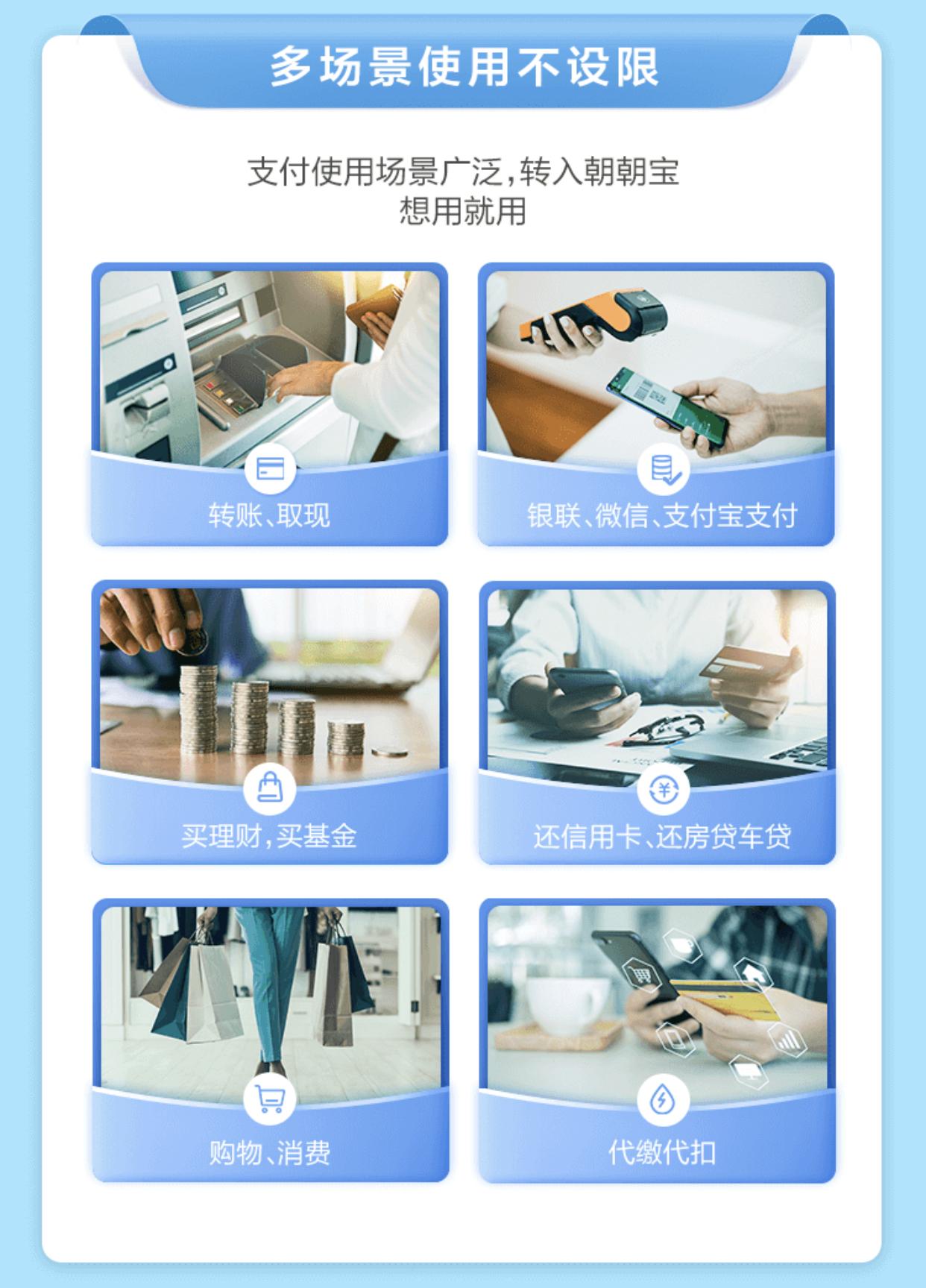 多场景使用不设限

支付使用场景广泛，转入朝朝宝
想用就用

转账、取现

银联、微信、支付宝支付

买理财，买基金

还信用卡、还房贷车贷

购物、消费

代缴代扣